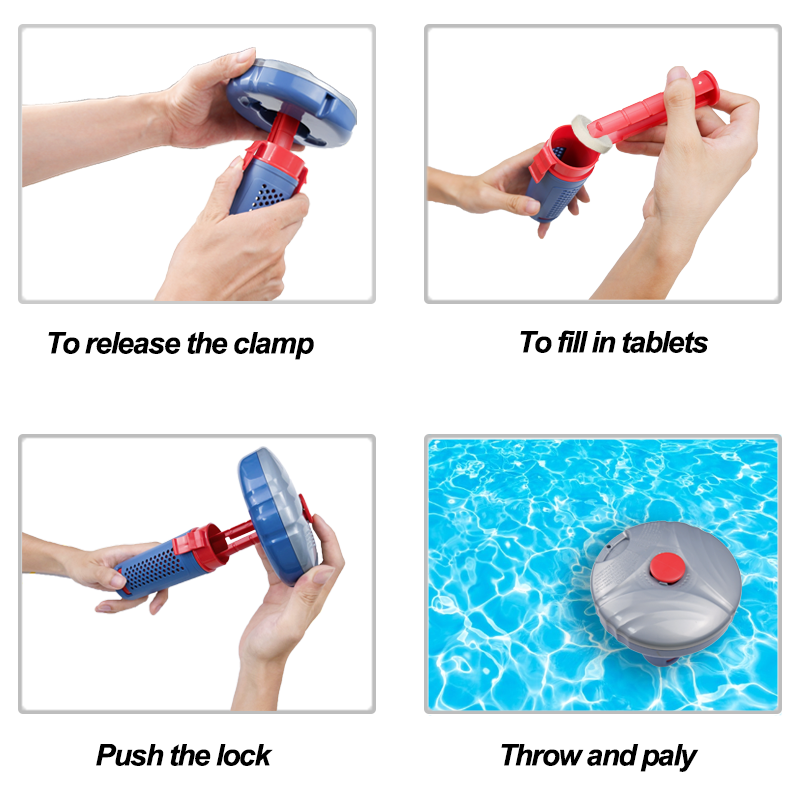 To release the clamp

To fill in tablets

Push the lock

Throw and paly